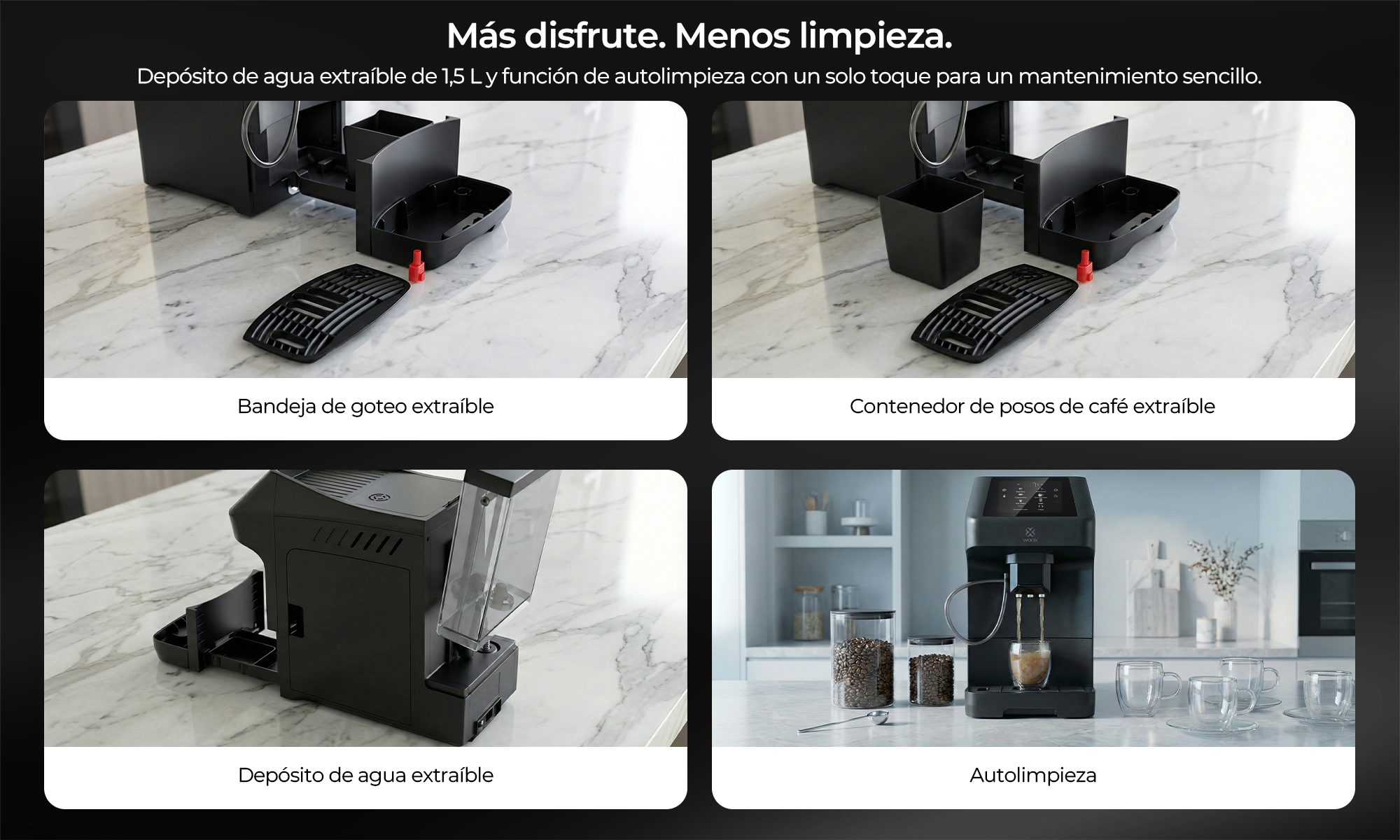 Más disfrute. Menos limpieza.

Depósito de agua extraíble de 1,5 L y función de autolimpieza con un solo toque para un mantenimiento sencillo.

Bandeja de goteo extraíble

Contenedor de posos de café extraíble

Depósito de agua extraíble

WOOX

Autolimpieza